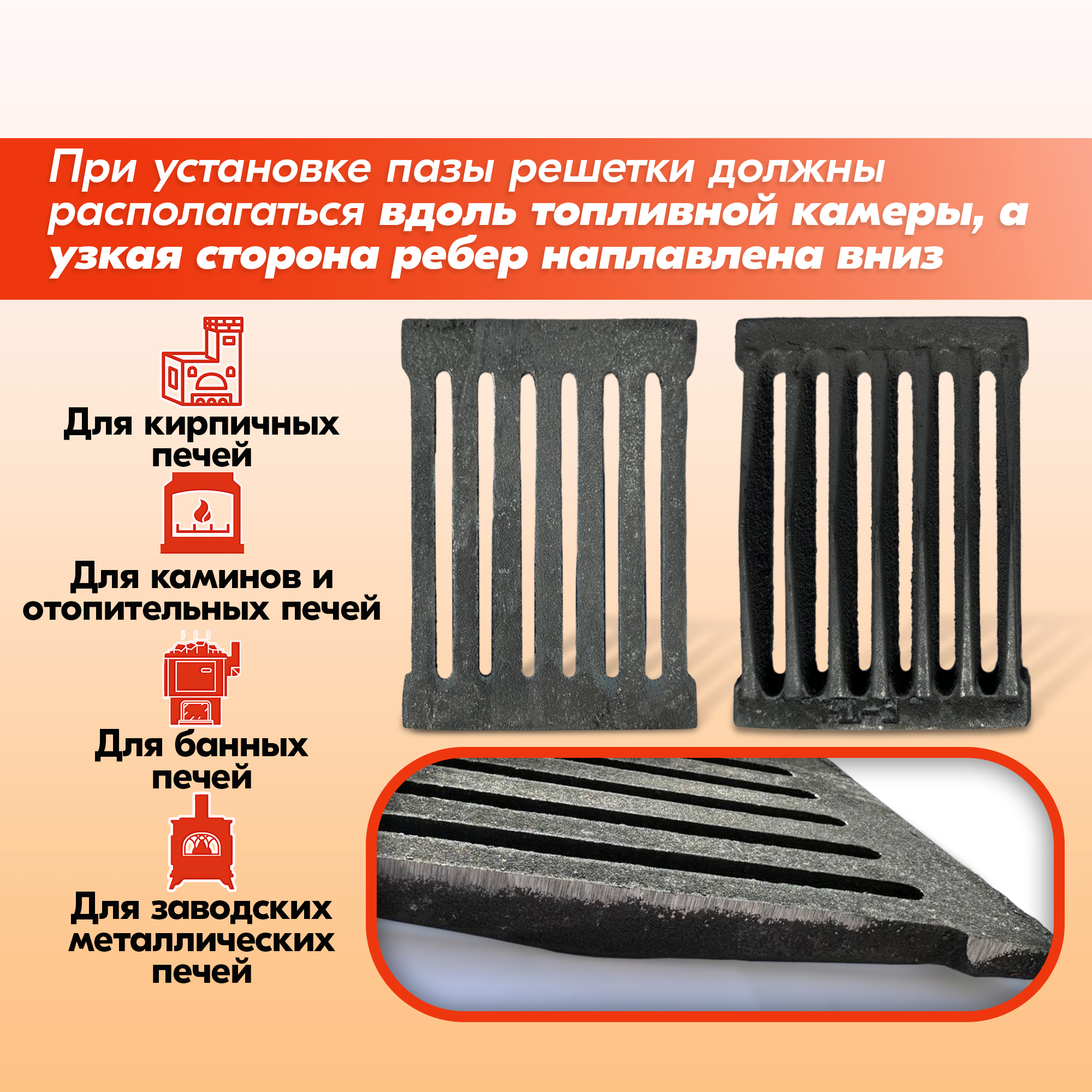 При установке пазы решетки должны располагаться вдоль топливной камеры, а узкая сторона ребер наплавлена вниз

Для кирпичных печей

Для каминов и отопительных печей

Для банных печей

Для заводских металлических печей